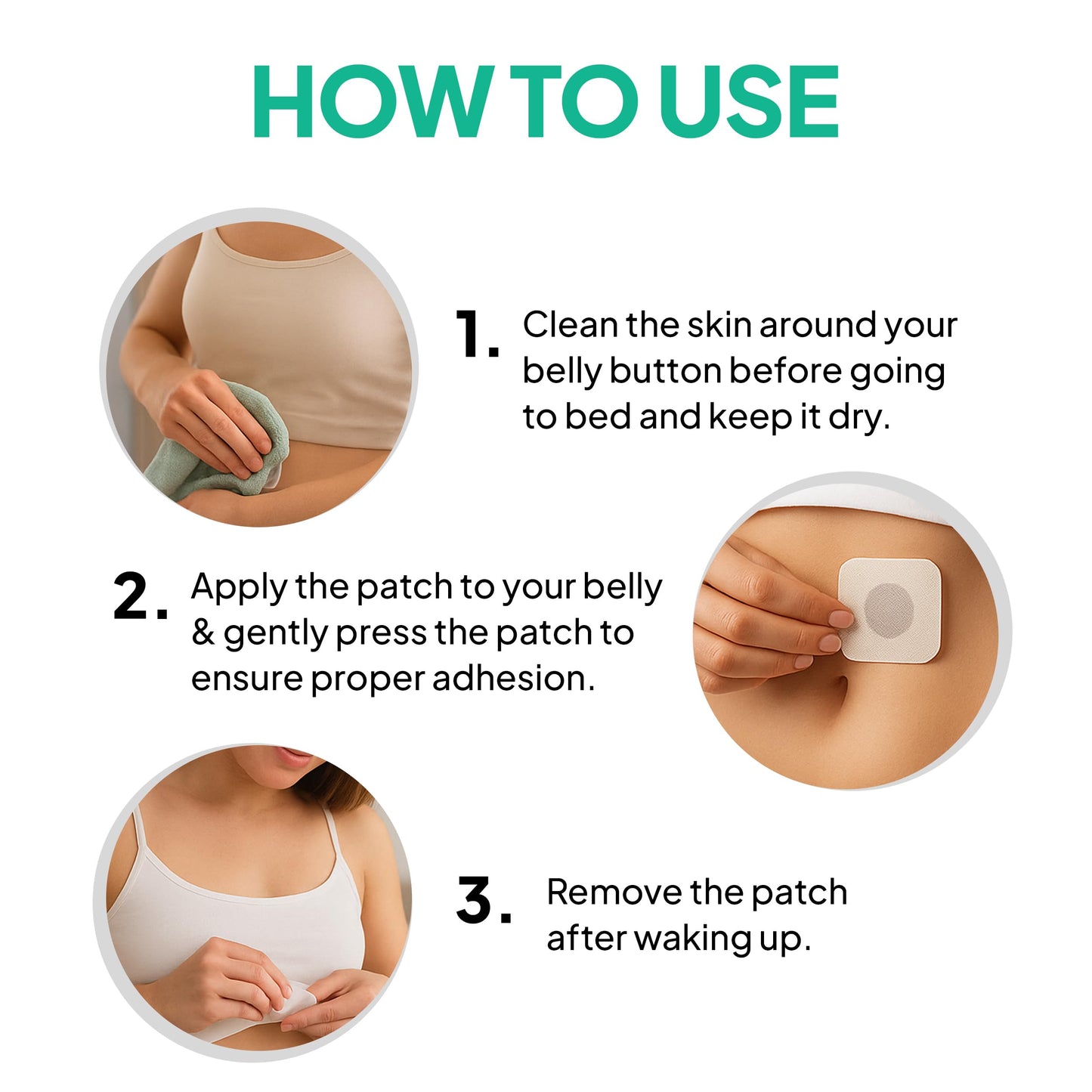 HOW TO USE

1. Clean the skin around your belly button before going to bed and keep it dry.

2. Apply the patch to your belly & gently press the patch to ensure proper adhesion.

3. Remove the patch after waking up.