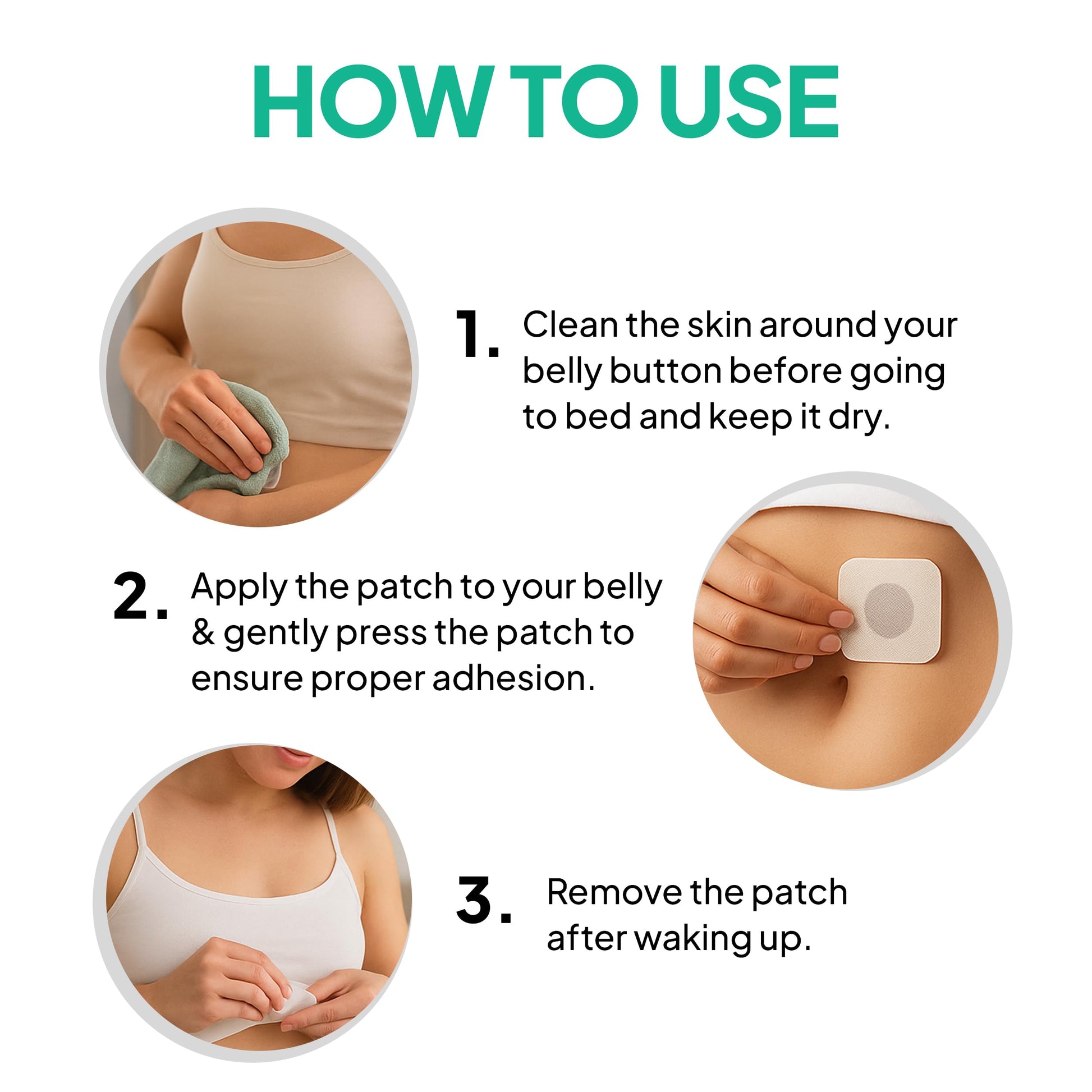 HOW TO USE

1. Clean the skin around your belly button before going to bed and keep it dry.

2. Apply the patch to your belly & gently press the patch to ensure proper adhesion.

3. Remove the patch after waking up.